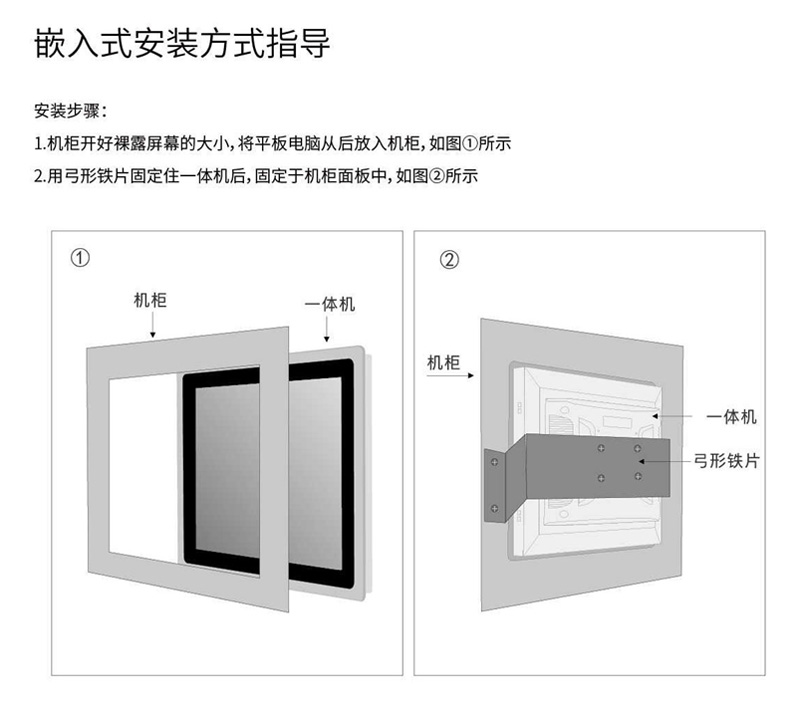 嵌入式安装方式指导

安装步骤：

1.机柜开好裸露屏幕的大小，将平板电脑从后放入机柜，如图①所示

2.用弓形铁片固定住一体机后，固定于机柜面板中，如图②所示

①

机柜

一体机

②

机柜

一体机

弓形铁片